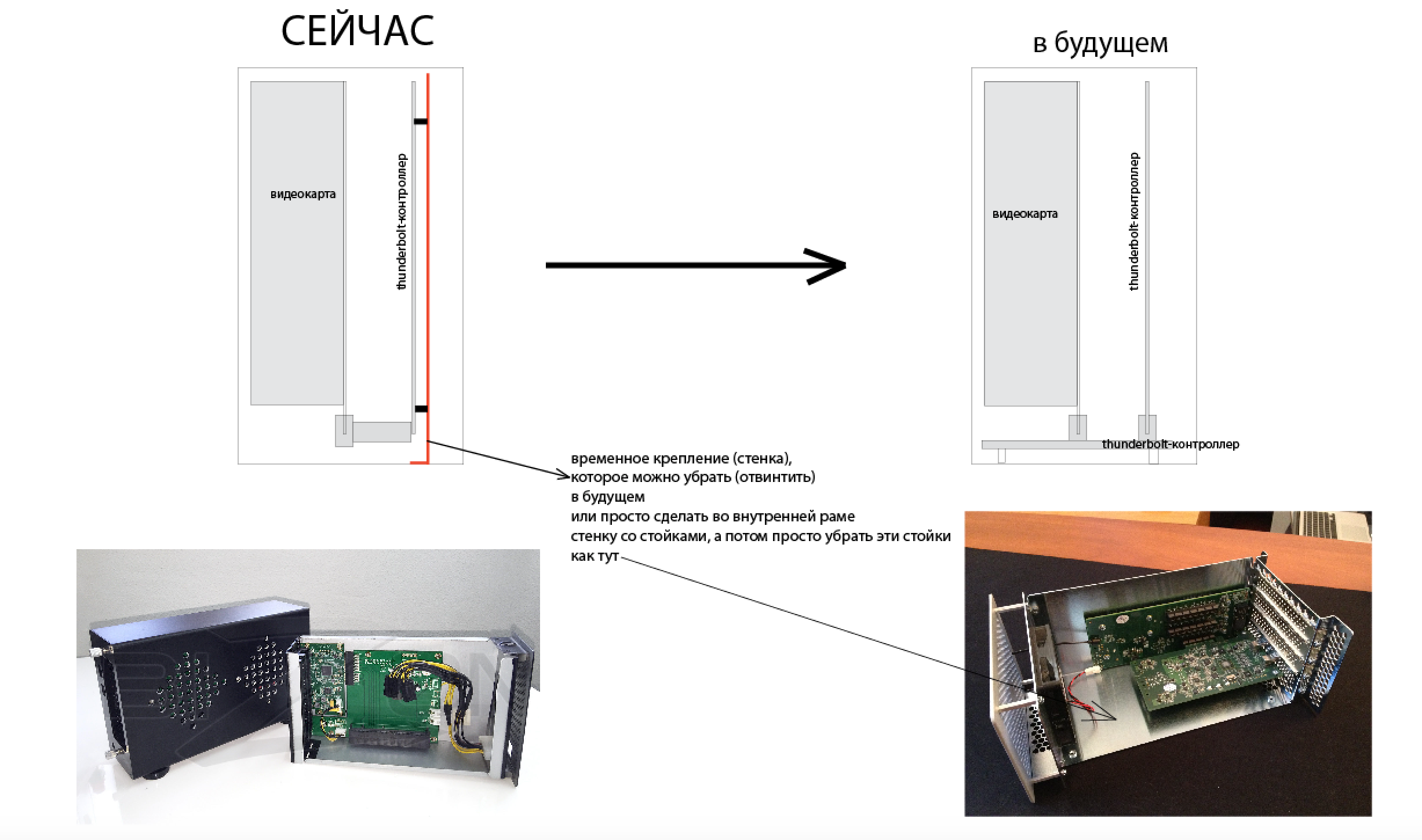 СЕЙЧАС

видеокарта

thunderbolt-контроллер

в будущем

видеокарта

thunderbolt-контроллер

thunderbolt-контроллер

временное крепление (стенка), которое можно убрать (отвинтить) в будущем
или просто сделать во внутренней раме стенку со стойками, а потом просто убрать эти стойки как тут