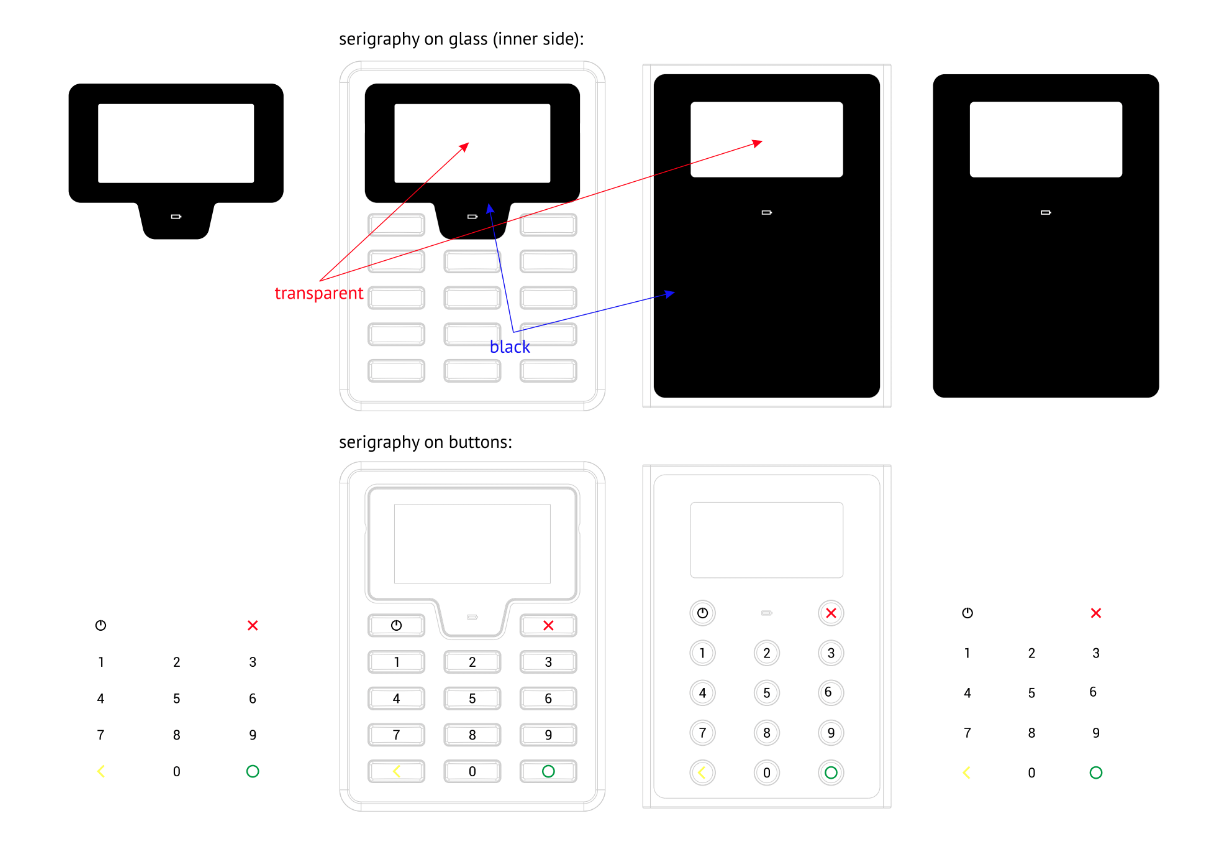 serigraphy on glass (inner side):

transparent

black

serigraphy on buttons:

1 2 3
4 5 6
7 8 9
0

1 2 3
4 5 6
7 8 9
0

1 2 3
4 5 6
7 8 9
0

1 2 3
4 5 6
7 8 9
0